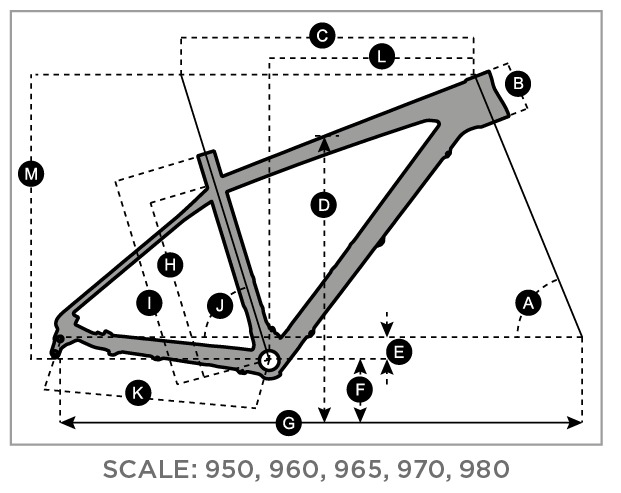 C
L
B
M
D
H
I
J
A
E
F
K
G

SCALE: 950, 960, 965, 970, 980